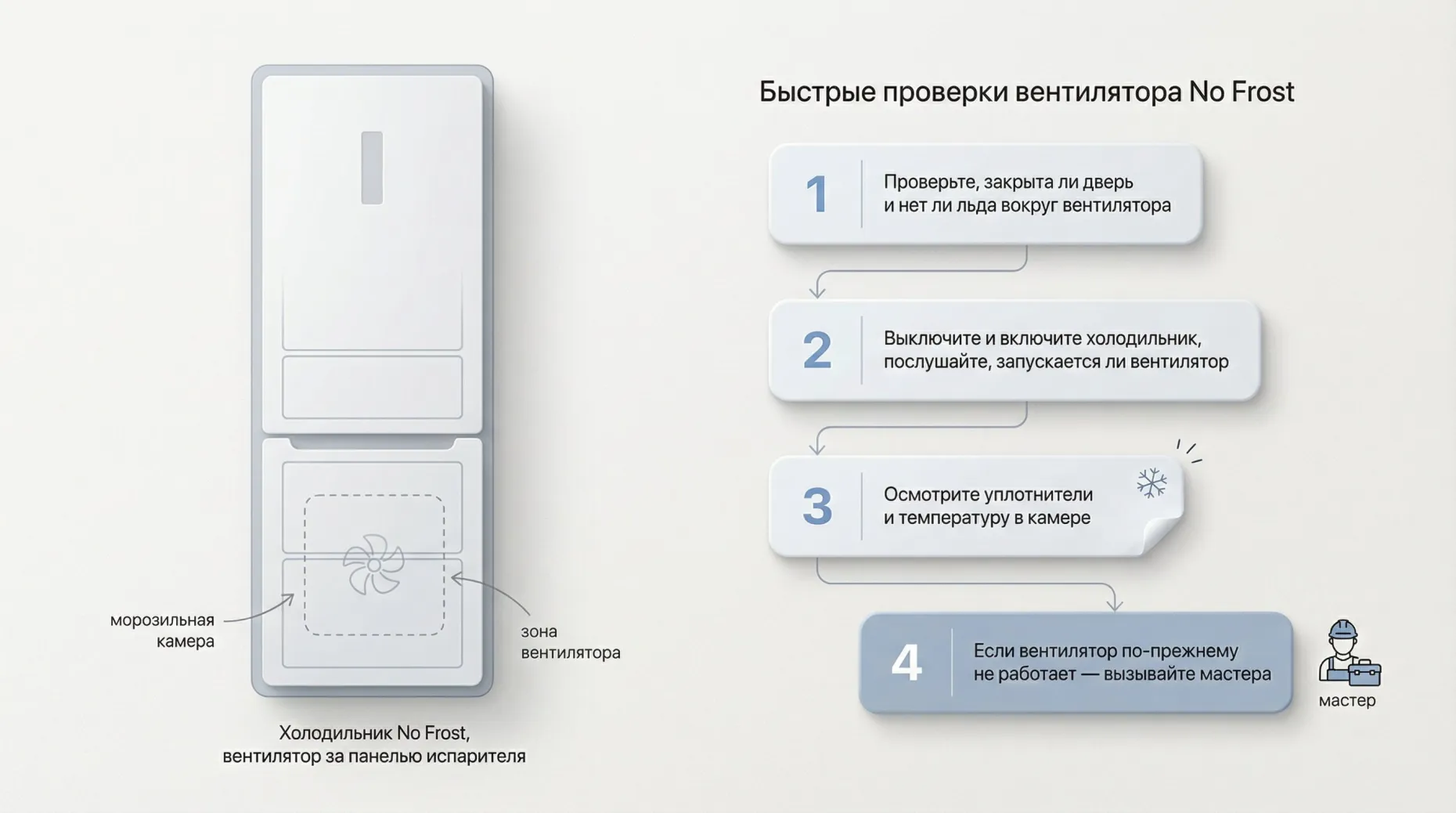 морозильная камера

зона вентилятора

Холодильник No Frost, вентилятор за панелью испарителя

Быстрые проверки вентилятора No Frost

1 Проверьте, закрыта ли дверь и нет ли льда вокруг вентилятора

2 Выключите и включите холодильник, послушайте, запускается ли вентилятор

3 Осмотрите уплотнители и температуру в камере

4 Если вентилятор по-прежнему не работает — вызывайте мастера

мастер