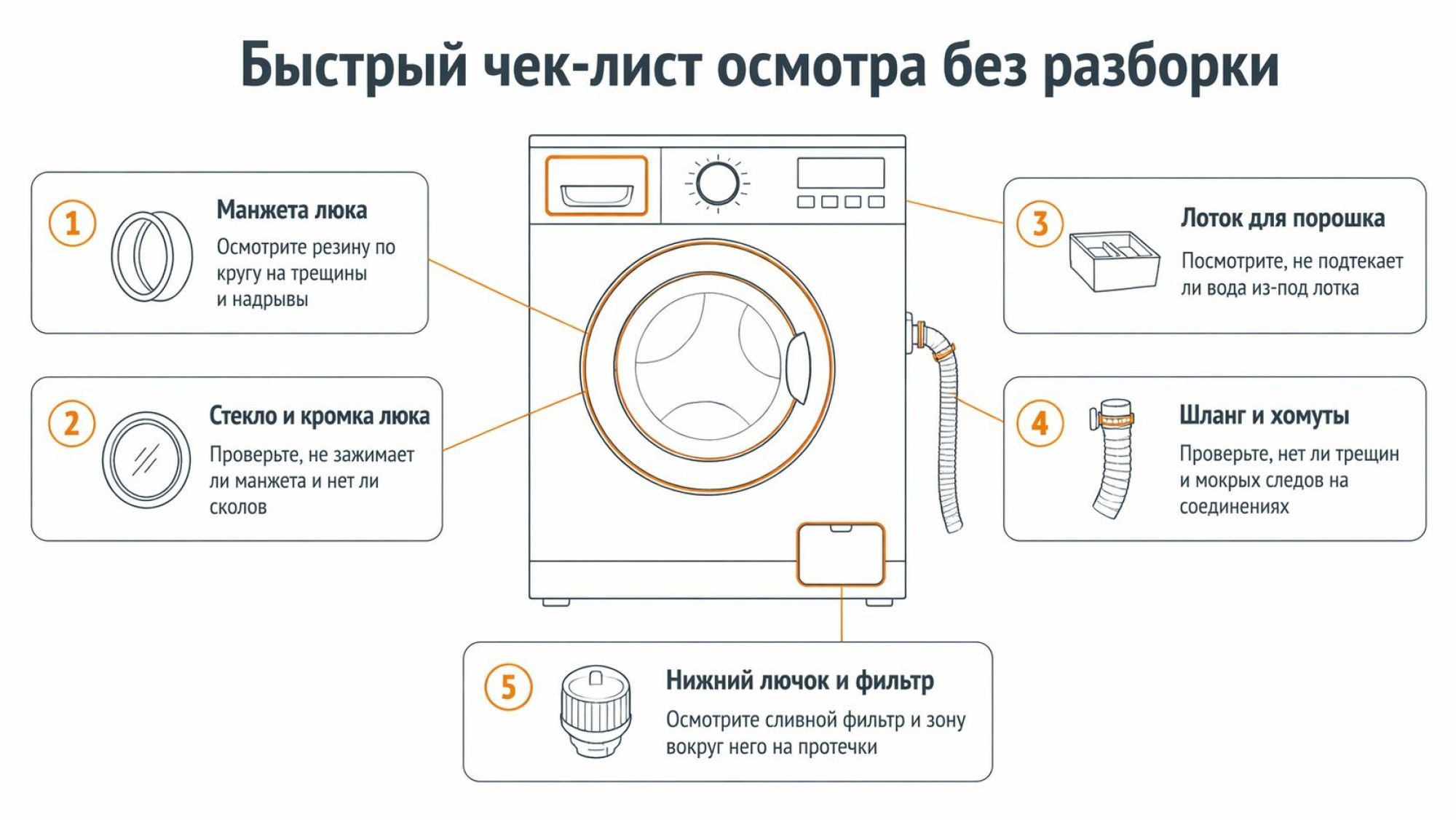 Быстрый чек-лист осмотра без разборки

1
Манжета люка
Осмотрите резину по кругу на трещины и надрывы

2
Стекло и кромка люка
Проверьте, не зажимает ли манжета и нет ли сколов

3
Лоток для порошка
Посмотрите, не подтекает ли вода из-под лотка

4
Шланг и хомуты
Проверьте, нет ли трещин и мокрых следов на соединениях

5
Нижний лючок и фильтр
Осмотрите сливной фильтр и зону вокруг него на протечки