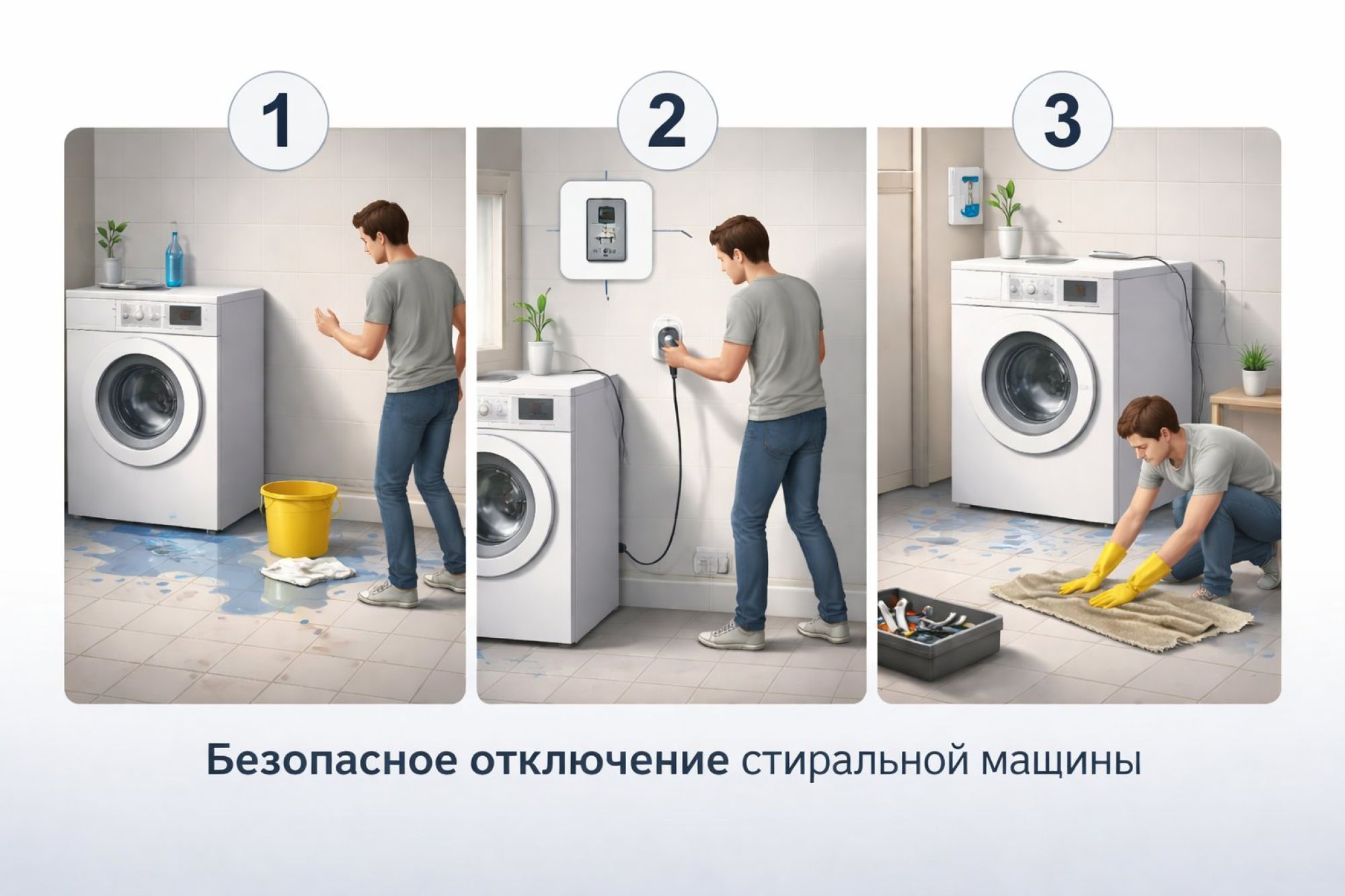 1

2

3

Безопасное отключение стиральной мащины