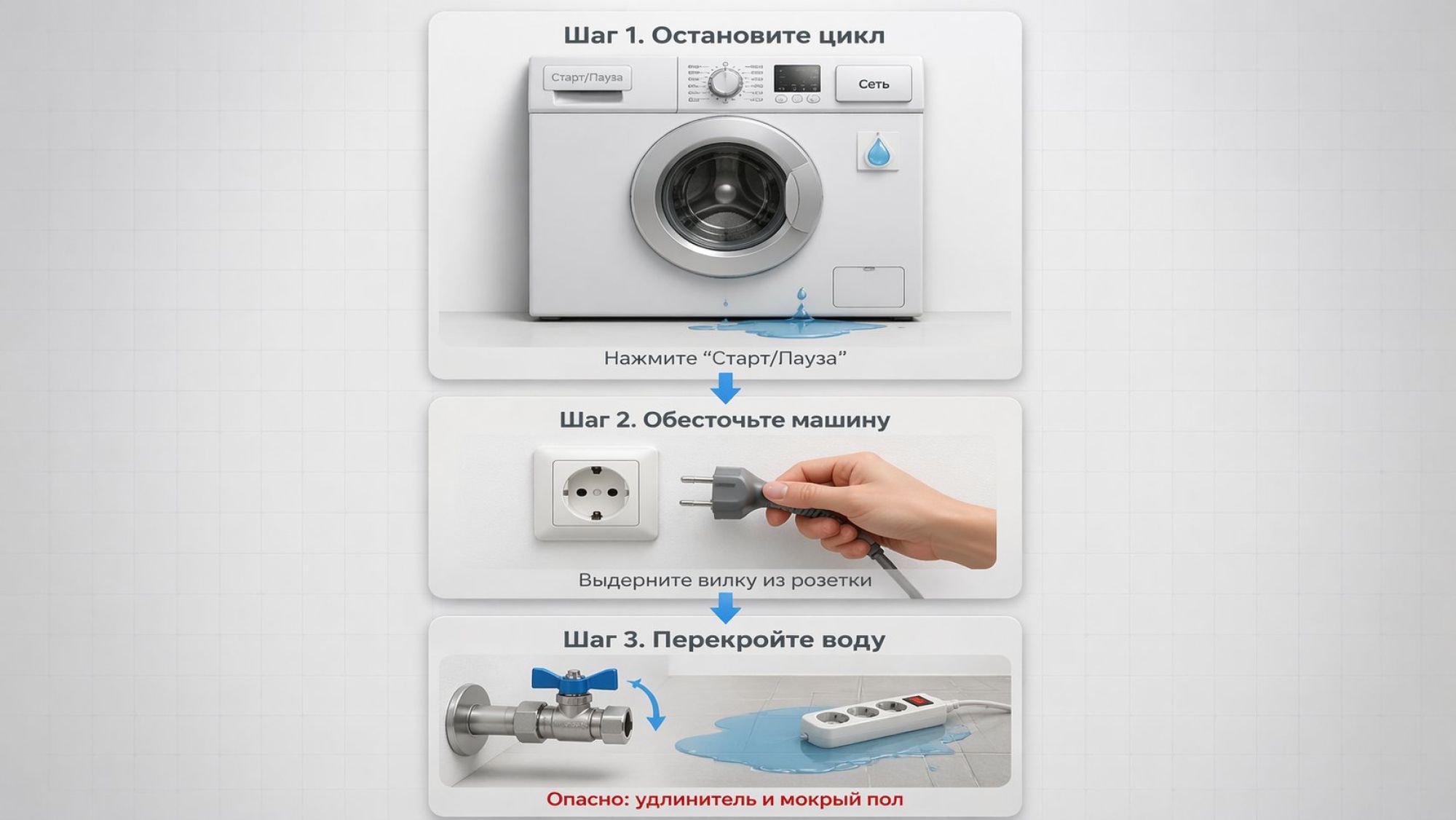 Шаг 1. Остановите цикл

Старт/Пауза

Сеть

Нажмите “Старт/Пауза”

Шаг 2. Обесточьте машину

Выдерните вилку из розетки

Шаг 3. Перекройте воду

Опасно: удлинитель и мокрый пол