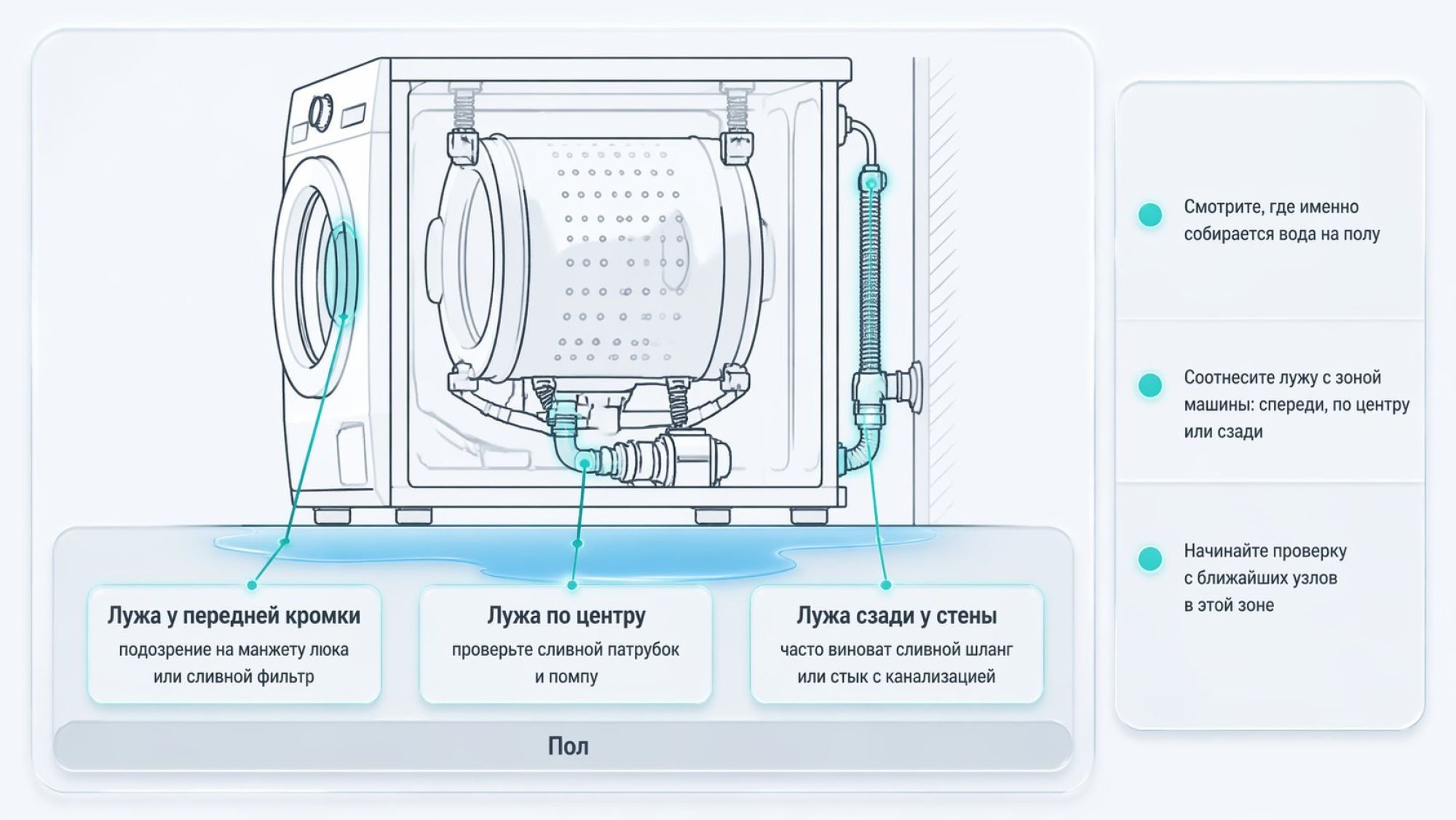 Лужа у передней кромки
подозрение на манжету люка или сливной фильтр

Лужа по центру
проверьте сливной патрубок и помпу

Лужа сзади у стены
часто виноват сливной шланг или стык с канализацией

Пол

Смотрите, где именно собирается вода на полу

Соотнесите лужу с зоной машины: спереди, по центру или сзади

Начинайте проверку с ближайших узлов в этой зоне