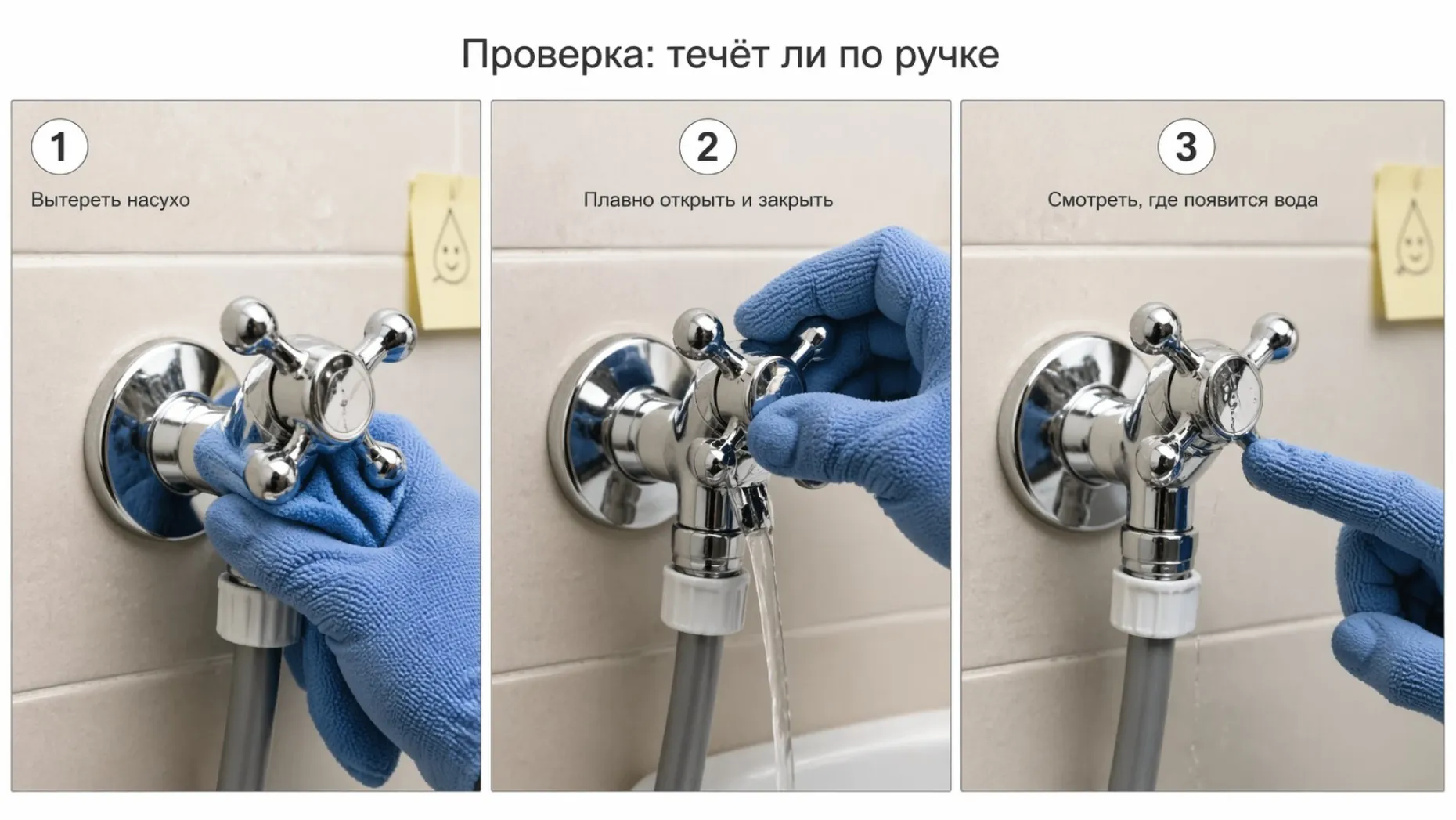 Проверка: течёт ли по ручке

1

Вытереть насухо

2

Плавно открыть и закрыть

3

Смотреть, где появится вода